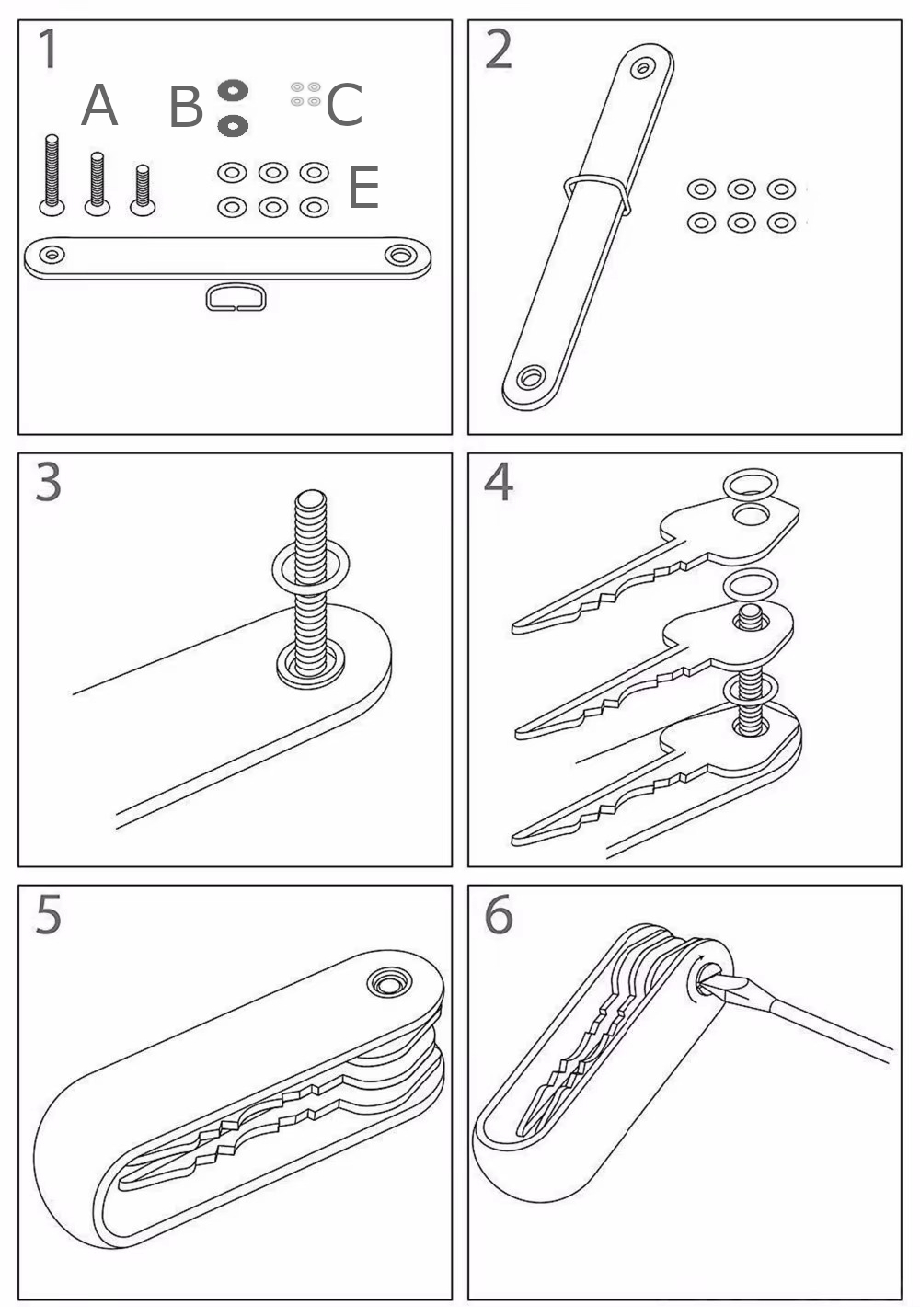 1
A B C
E

2

3

4

5

6